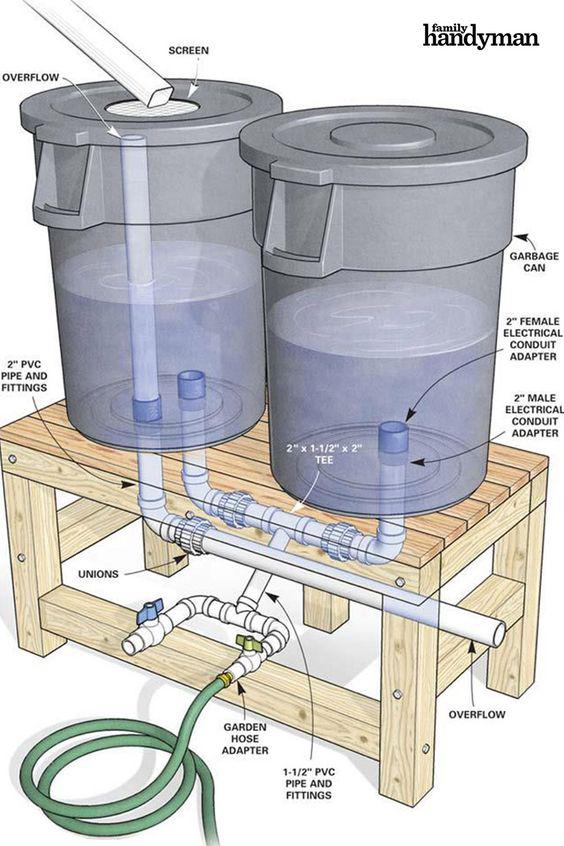 family handyman

SCREEN

OVERFLOW

GARBAGE CAN

2" FEMALE ELECTRICAL CONDUIT ADAPTER

2" PVC PIPE AND FITTINGS

2" MALE ELECTRICAL CONDUIT ADAPTER

2" x 1-1/2" x 2" TEE

UNIONS

OVERFLOW

GARDEN HOSE ADAPTER

1-1/2" PVC PIPE AND FITTINGS