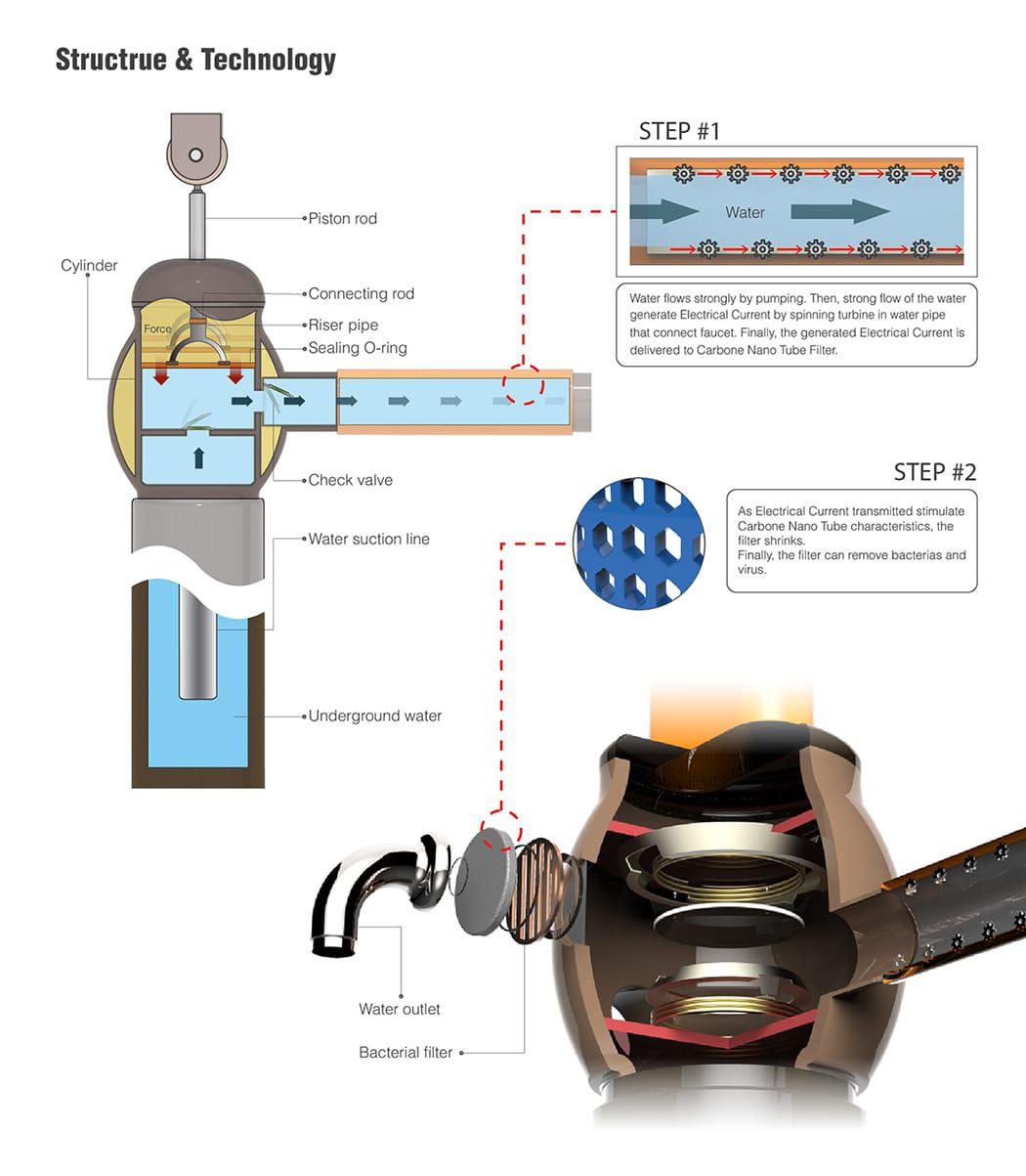 Structrue & Technology

Piston rod

Cylinder

Connecting rod

Force

Riser pipe

Sealing O-ring

Check valve

Water suction line

Underground water

STEP #1

Water

Water flows strongly by pumping. Then, strong flow of the water generate Electrical Current by spinning turbine in water pipe that connect faucet. Finally, the generated Electrical Current is delivered to Carbone Nano Tube Filter.

STEP #2

As Electrical Current transmitted stimulate Carbone Nano Tube characteristics, the filter shrinks.
Finally, the filter can remove bacterias and virus.

Water outlet

Bacterial filter