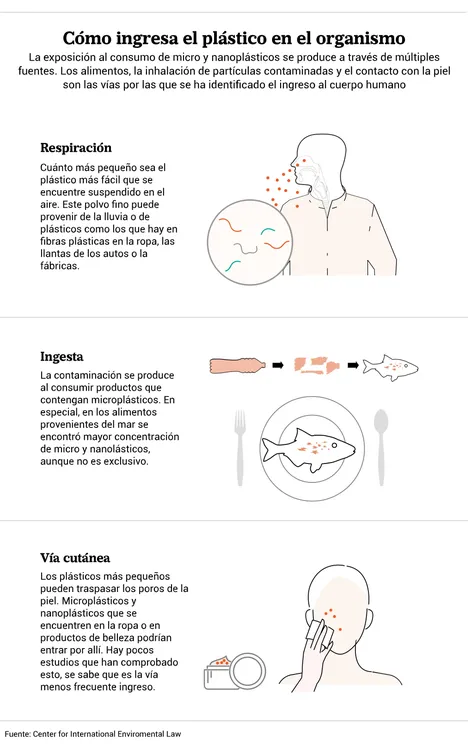 Cómo ingresa el plástico en el organismo

La exposición al consumo de micro y nanoplásticos se produce a través de múltiples fuentes. Los alimentos, la inhalación de partículas contaminadas y el contacto con la piel son las vías por las que se ha identificado el ingreso al cuerpo humano

Respiración

Cuánto más pequeño sea el plástico más fácil que se encuentre suspendido en el aire. Este polvo fino puede provenir de la lluvia o de plásticos como los que hay en fibras plásticas en la ropa, las llantas de los autos o la fábricas.

Ingesta

La contaminación se produce al consumir productos que contengan microplásticos. En especial, en los alimentos provenientes del mar se encontró mayor concentración de micro y nanolásticos, aunque no es exclusivo.

Vía cutánea

Los plásticos más pequeños pueden traspasar los poros de la piel. Microplásticos y nanoplásticos que se encuentren en la ropa o en productos de belleza podrían entrar por allí. Hay pocos estudios que han comprobado esto, se sabe que es la vía menos frecuente ingreso.

Fuente: Center for International Enviromental Law